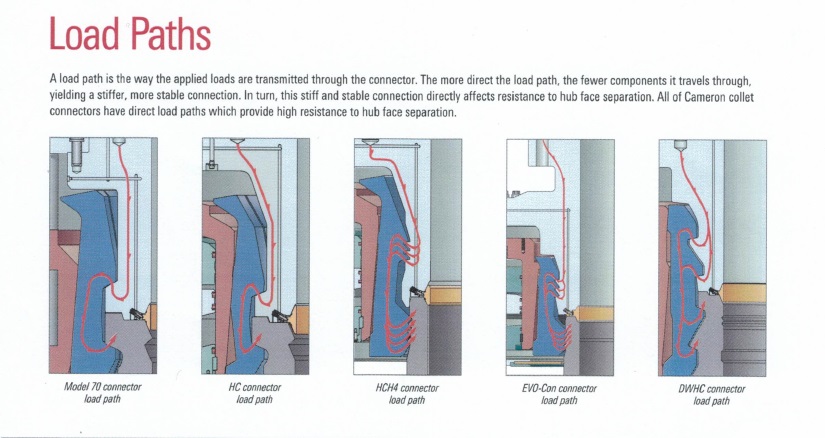 Load Paths

A load path is the way the applied loads are transmitted through the connector. The more direct the load path, the fewer components it travels through, yielding a stiffer, more stable connection. In turn, this stiff and stable connection directly affects resistance to hub face separation. All of Cameron collet connectors have direct load paths which provide high resistance to hub face separation.

Model 70 connector load path

HC connector load path

HCH4 connector load path

EVO-Con connector load path

DWHC connector load path